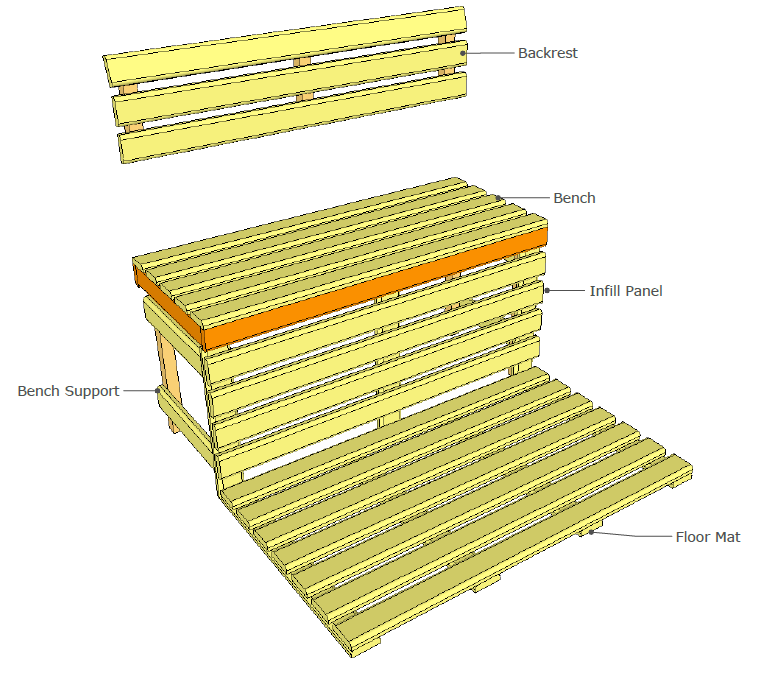 Backrest

Bench

Infill Panel

Bench Support

Floor Mat