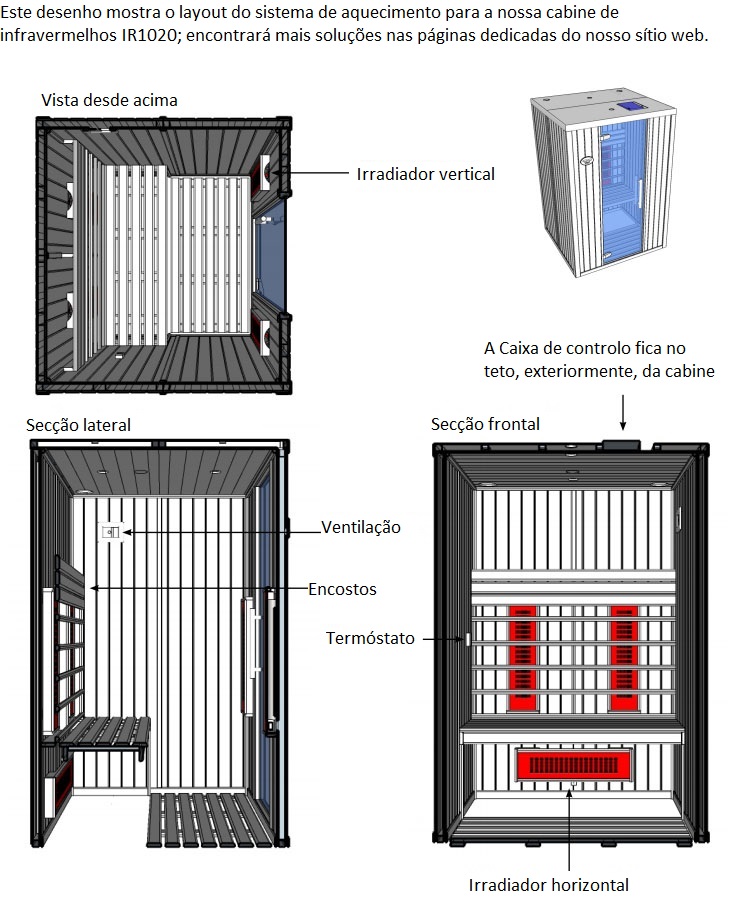 Este desenho mostra o layout do sistema de aquecimento para a nossa cabine de infravermelhos IR1020; encontrará mais soluções nas páginas dedicadas do nosso sítio web.

Vista desde acima

Irradiador vertical

A Caixa de controlo fica no teto, exteriormente, da cabine

Secção lateral

Secção frontal

Ventilação

Encostos

Termóstato

Irradiador horizontal