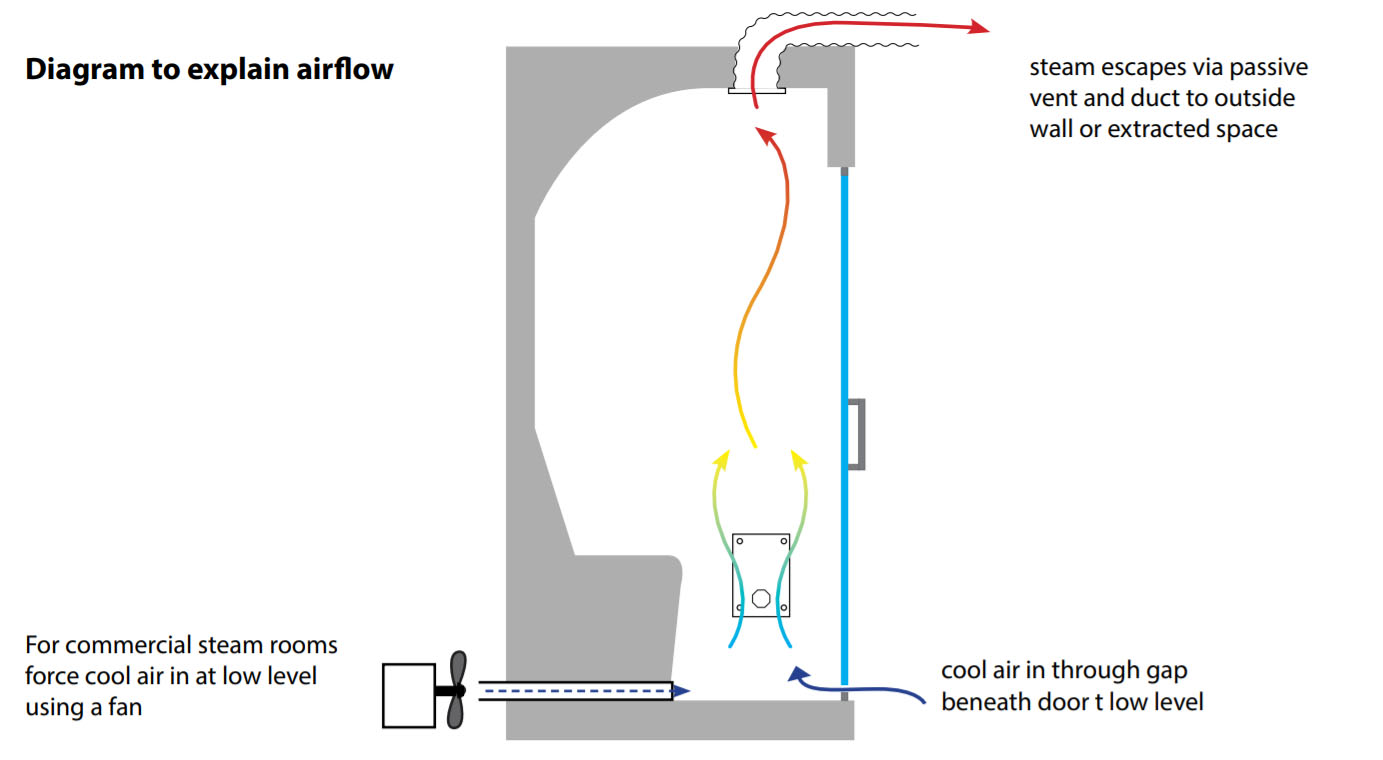 Diagram to explain airflow

steam escapes via passive vent and duct to outside wall or extracted space

For commercial steam rooms force cool air in at low level using a fan

cool air in through gap beneath door t low level